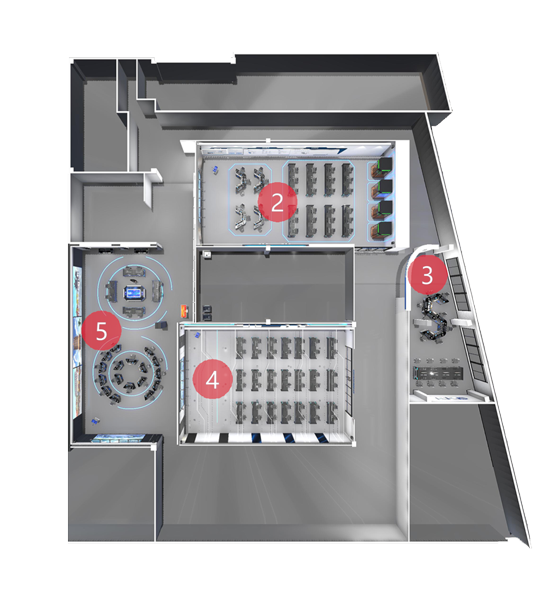 2
3
5
4